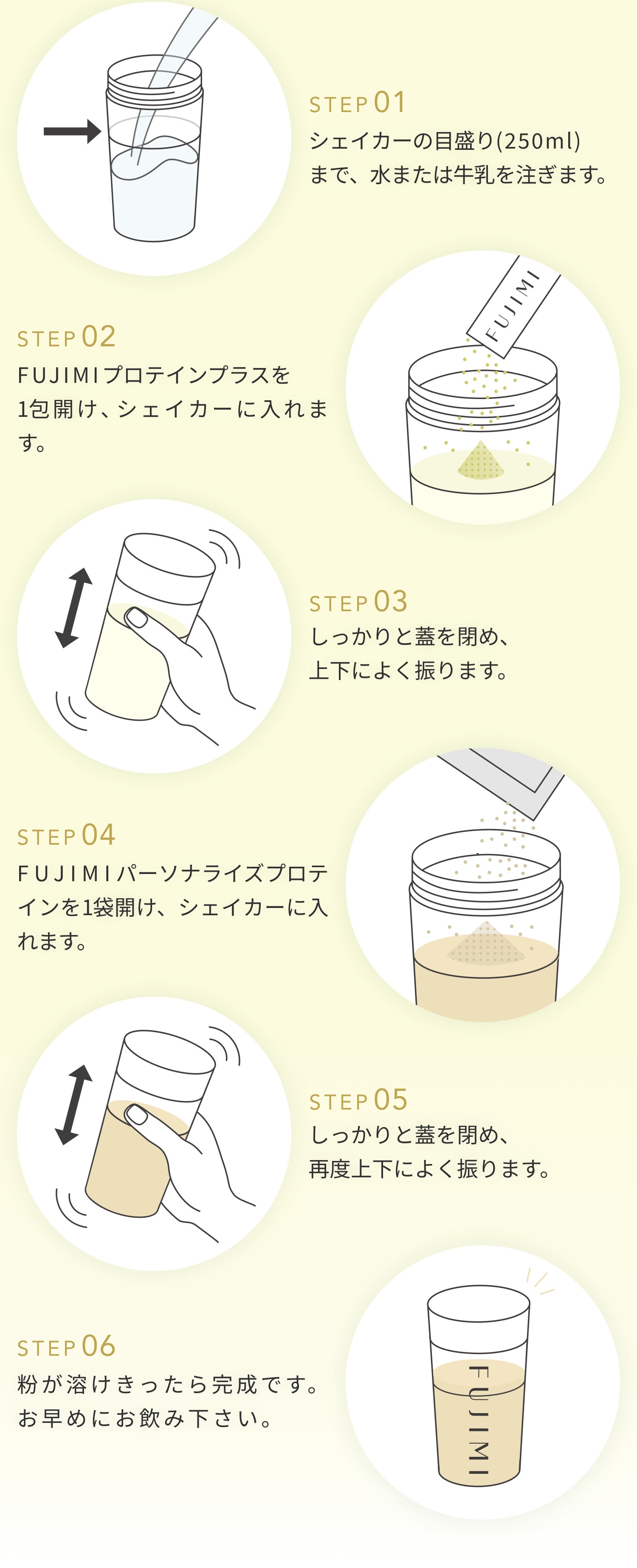 STEP 01
シェイカーの目盛り(250ml)まで、水または牛乳を注ぎます。

FUJIMI

STEP 02
FUJIMIプロテインプラスを1包開け、シェイカーに入れます。

STEP 03
しっかりと蓋を閉め、上下によく振ります。

STEP 04
FUJIMIパーソナライズプロテインを1袋開け、シェイカーに入れます。

STEP 05
しっかりと蓋を閉め、再度上下によく振ります。

STEP 06
粉が溶けきったら完成です。お早めにお飲み下さい。

FUJIMI