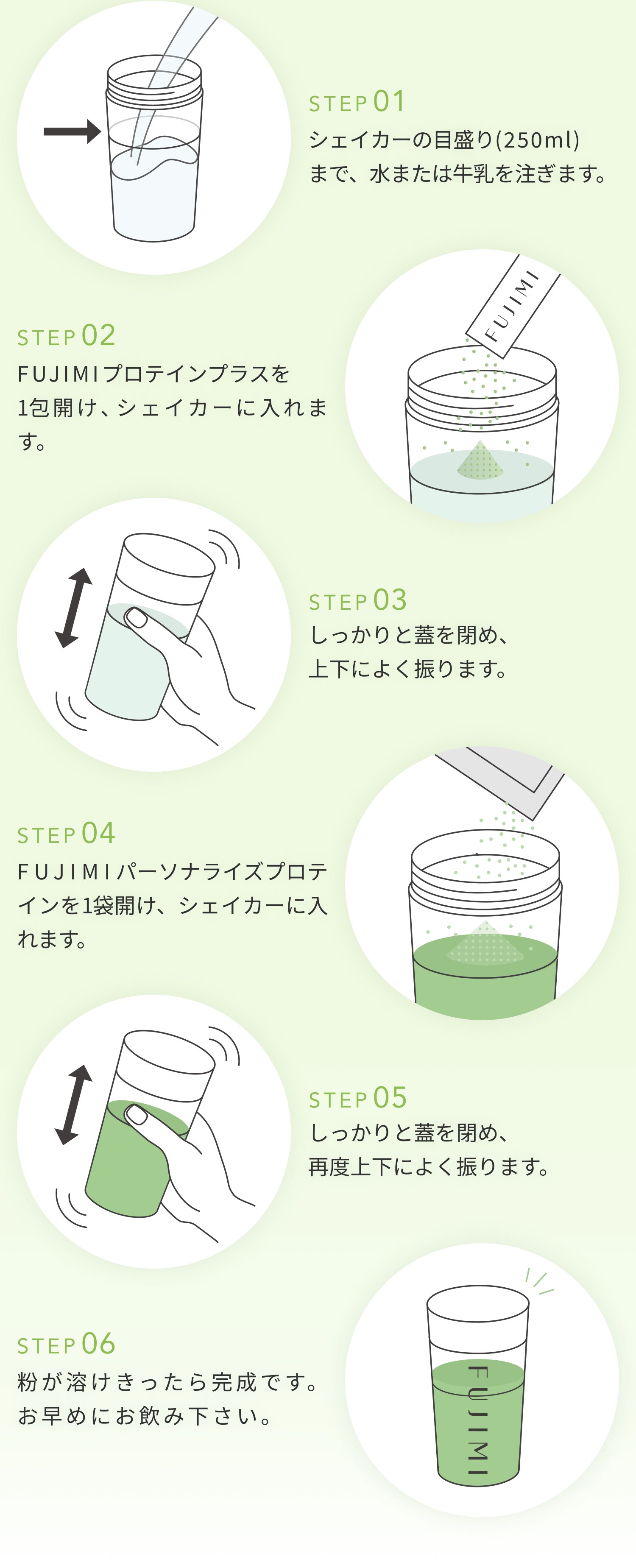 STEP 01
シェイカーの目盛り(250ml)まで、水または牛乳を注ぎます。

FUJIMI

STEP 02
FUJIMIプロテインプラスを1包開け、シェイカーに入れます。

STEP 03
しっかりと蓋を閉め、上下によく振ります。

STEP 04
FUJIMIパーソナライズプロテインを1袋開け、シェイカーに入れます。

STEP 05
しっかりと蓋を閉め、再度上下によく振ります。

STEP 06
粉が溶けきったら完成です。お早めにお飲み下さい。

FUJIMI